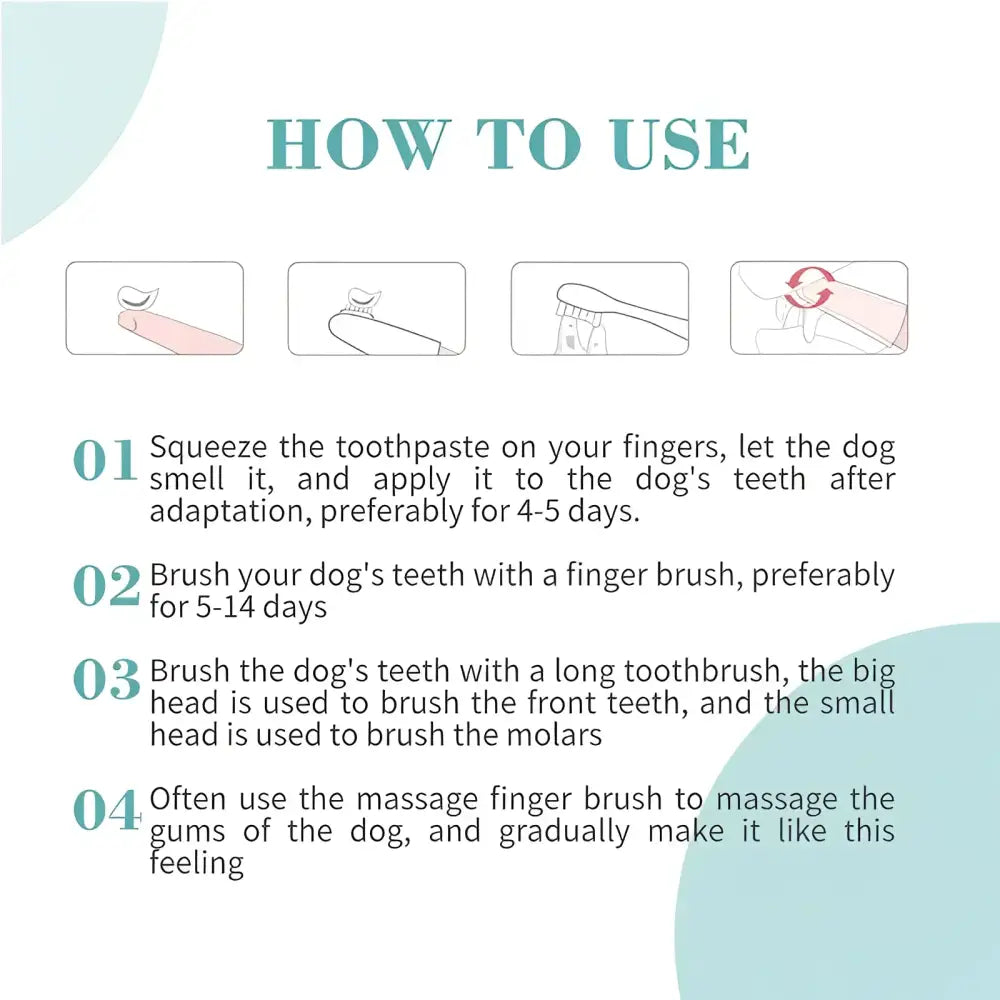 HOW TO USE

01 Squeeze the toothpaste on your fingers, let the dog smell it, and apply it to the dog's teeth after adaptation, preferably for 4-5 days.

02 Brush your dog's teeth with a finger brush, preferably for 5-14 days

03 Brush the dog's teeth with a long toothbrush, the big head is used to brush the front teeth, and the small head is used to brush the molars

04 Often use the massage finger brush to massage the gums of the dog, and gradually make it like this feeling