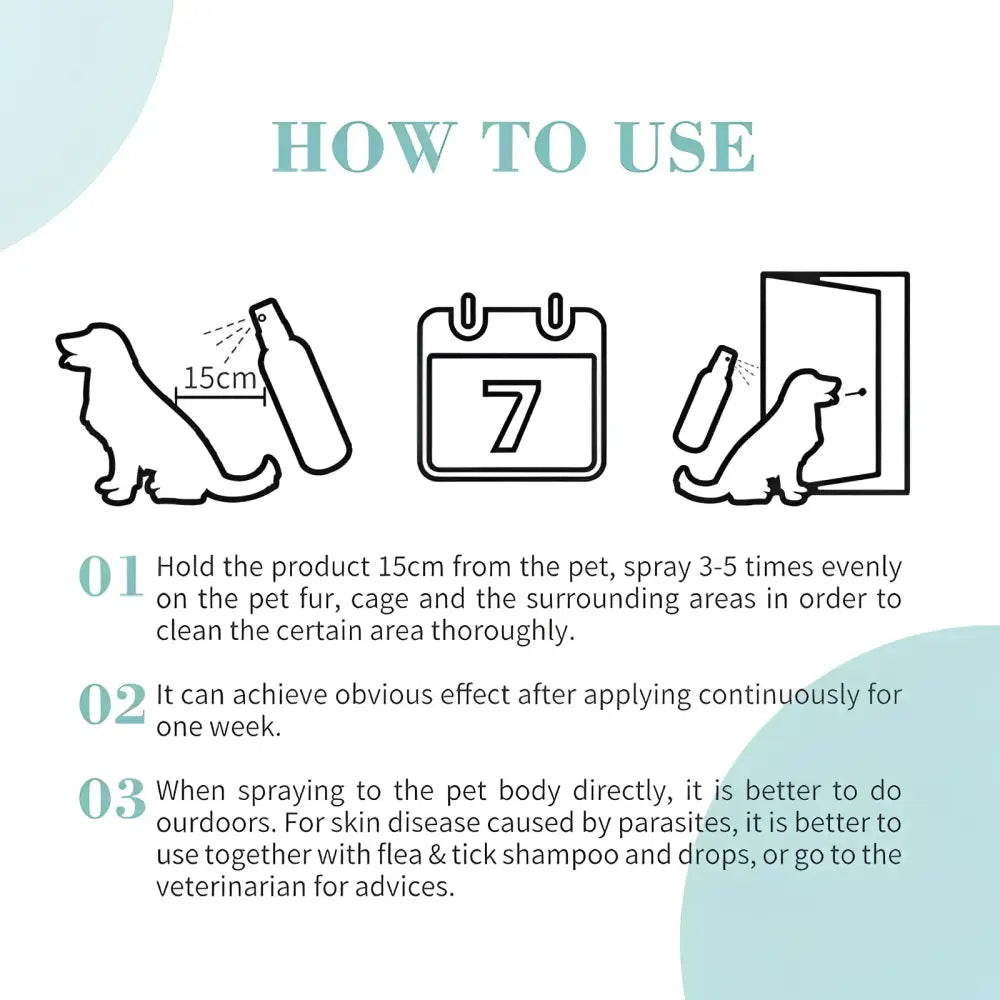 HOW TO USE

15cm

7

01 Hold the product 15cm from the pet, spray 3-5 times evenly on the pet fur, cage and the surrounding areas in order to clean the certain area thoroughly.

02 It can achieve obvious effect after applying continuously for one week.

03 When spraying to the pet body directly, it is better to do ourdoors. For skin disease caused by parasites, it is better to use together with flea & tick shampoo and drops, or go to the veterinarian for advices.