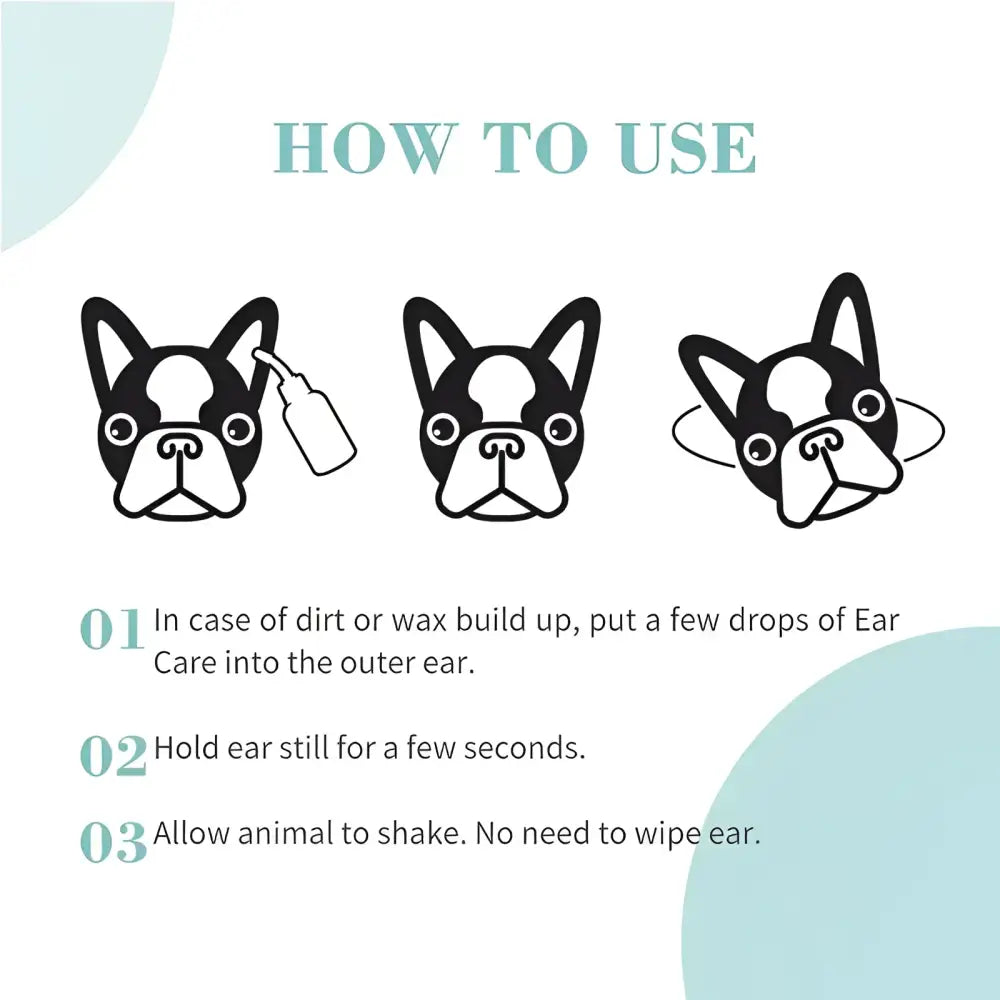 HOW TO USE

01 In case of dirt or wax build up, put a few drops of Ear Care into the outer ear.

02 Hold ear still for a few seconds.

03 Allow animal to shake. No need to wipe ear.