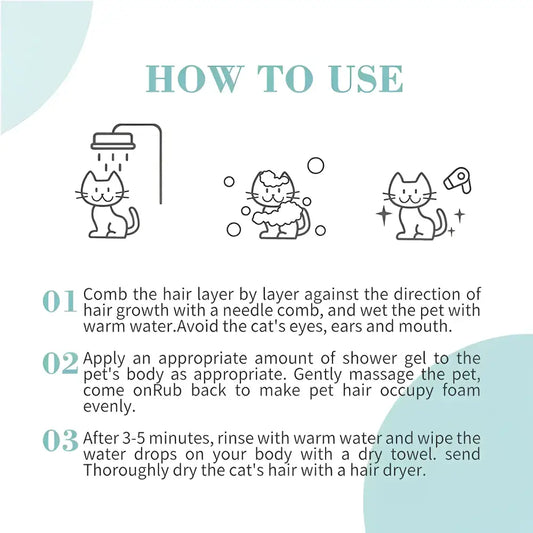 HOW TO USE

01 Comb the hair layer by layer against the direction of hair growth with a needle comb, and wet the pet with warm water.Avoid the cat's eyes, ears and mouth.

02 Apply an appropriate amount of shower gel to the pet's body as appropriate. Gently massage the pet, come onRub back to make pet hair occupy foam evenly.

03 After 3-5 minutes, rinse with warm water and wipe the water drops on your body with a dry towel. send Thoroughly dry the cat's hair with a hair dryer.